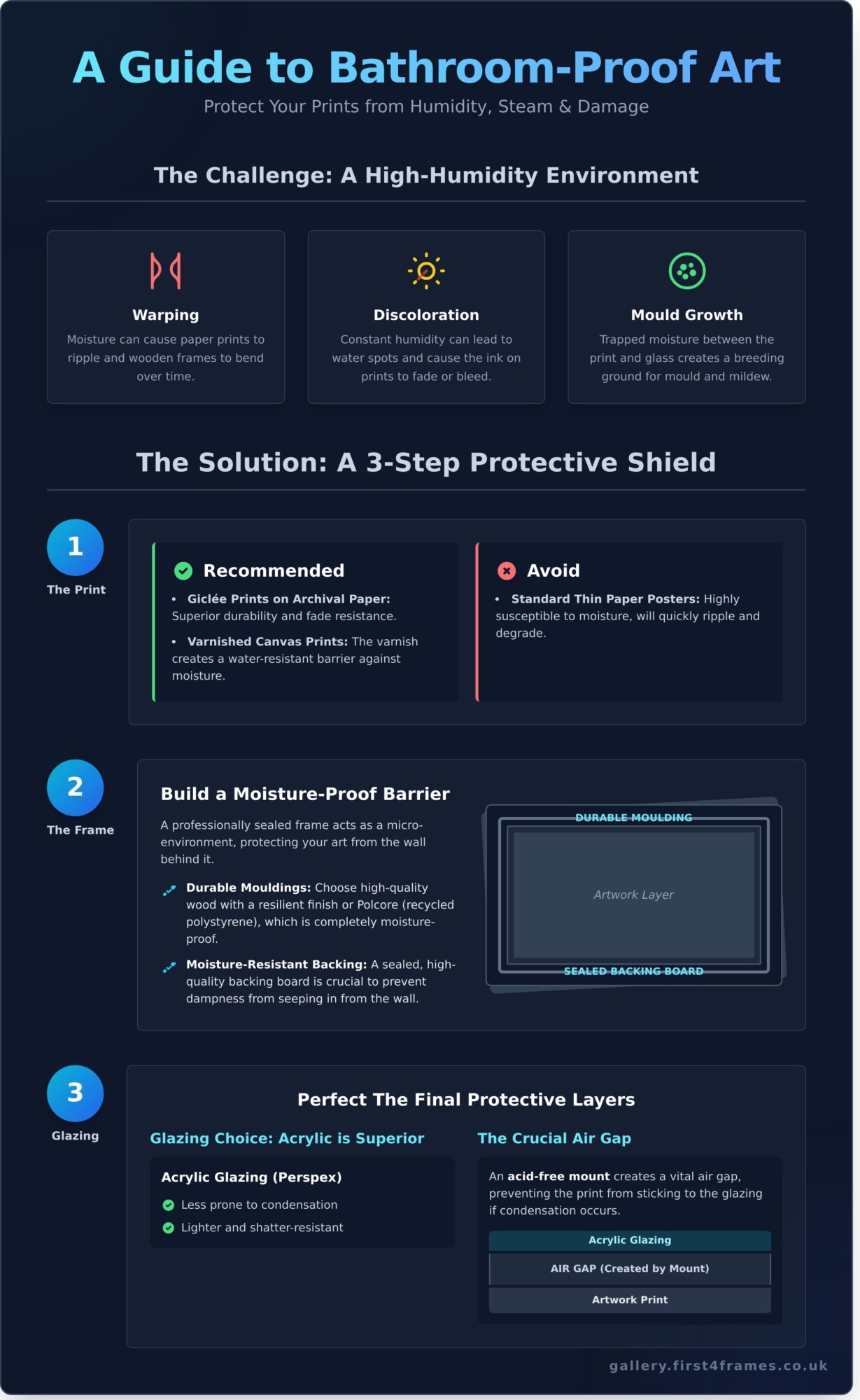 A Guide to Bathroom-Proof Art

Protect Your Prints from Humidity, Steam & Damage

The Challenge: A High-Humidity Environment

Warping

Moisture can cause paper prints to ripple and wooden frames to bend over time.

Discoloration

Constant humidity can lead to water spots and cause the ink on prints to fade or bleed.

Mould Growth

Trapped moisture between the print and glass creates a breeding ground for mould and mildew.

The Solution: A 3-Step Protective Shield

1

The Print

Recommended

• Giclée Prints on Archival Paper: Superior durability and fade resistance.

• Varnished Canvas Prints: The varnish creates a water-resistant barrier against moisture.

Avoid

• Standard Thin Paper Posters: Highly susceptible to moisture, will quickly ripple and degrade.

2

The Frame

Build a Moisture-Proof Barrier

A professionally sealed frame acts as a micro-environment, protecting your art from the wall behind it.

Durable Mouldings: Choose high-quality wood with a resilient finish or Polcore (recycled polystyrene), which is completely moisture-proof.

Moisture-Resistant Backing: A sealed, high-quality backing board is crucial to prevent dampness from seeping in from the wall.

DURABLE MOULDING

Artwork Layer

SEALED BACKING BOARD

3

Glazing

Perfect The Final Protective Layers

Glazing Choice: Acrylic is Superior

Acrylic Glazing (Perspex)

Less prone to condensation

Lighter and shatter-resistant

The Crucial Air Gap

An acid-free mount creates a vital air gap, preventing the print from sticking to the glazing if condensation occurs.

Acrylic Glazing

AIR GAP (Created by Mount)

Artwork Print

gallery.first4frames.co.uk