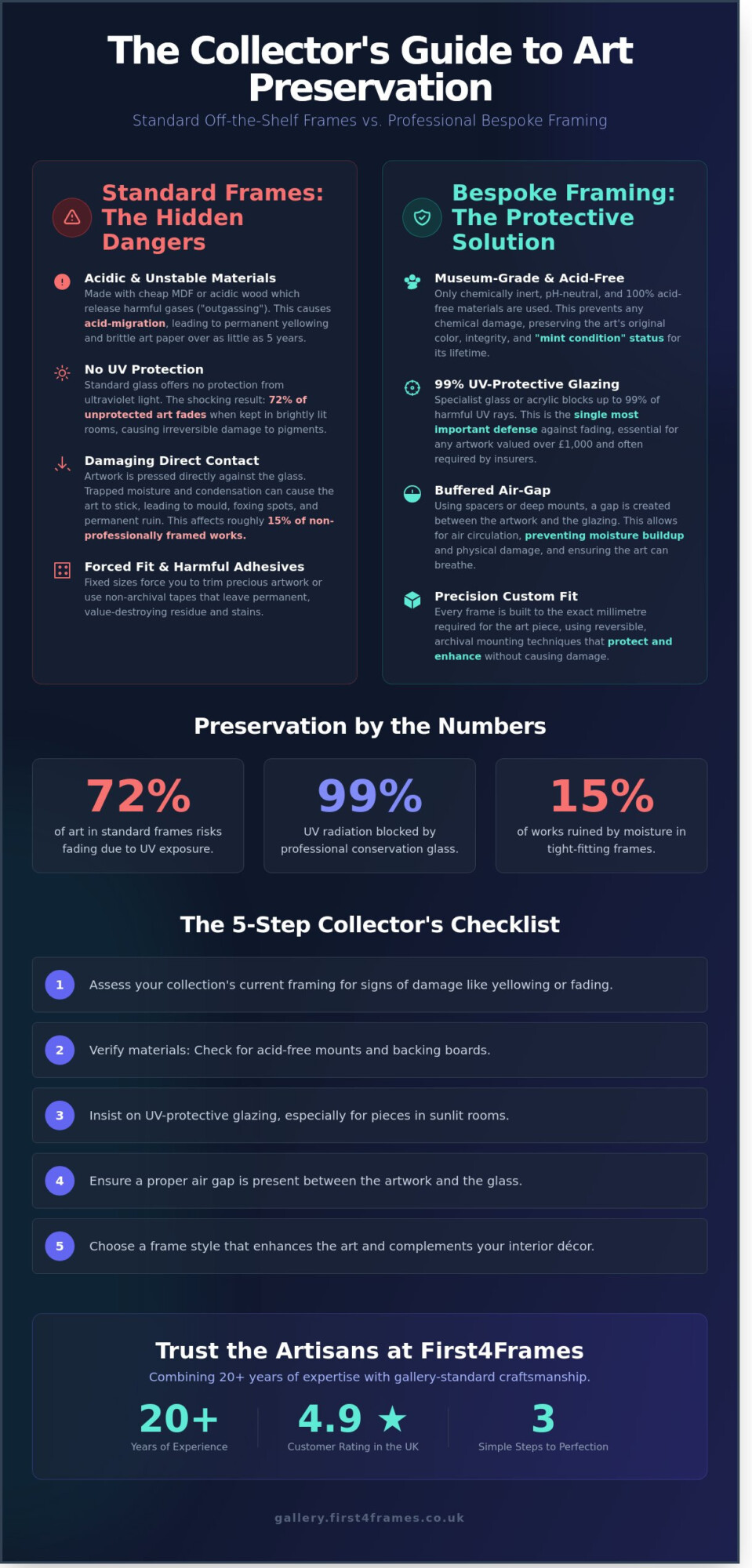 The Collector's Guide to Art Preservation

Standard Off-the-Shelf Frames vs. Professional Bespoke Framing

Standard Frames: The Hidden Dangers

Acidic & Unstable Materials
Made with cheap MDF or acidic wood which release harmful gases ("outgassing"). This causes acid-migration, leading to permanent yellowing and brittle art paper over as little as 5 years.

No UV Protection
Standard glass offers no protection from ultraviolet light. The shocking result: 72% of unprotected art fades when kept in brightly lit rooms, causing irreversible damage to pigments.

Damaging Direct Contact
Artwork is pressed directly against the glass. Trapped moisture and condensation can cause the art to stick, leading to mould, foxing spots, and permanent ruin. This affects roughly 15% of non-professionally framed works.

Forced Fit & Harmful Adhesives
Fixed sizes force you to trim precious artwork or use non-archival tapes that leave permanent, value-destroying residue and stains.

Bespoke Framing: The Protective Solution

Museum-Grade & Acid-Free
Only chemically inert, pH-neutral, and 100% acid-free materials are used. This prevents any chemical damage, preserving the art's original color, integrity, and "mint condition" status for its lifetime.

99% UV-Protective Glazing
Specialist glass or acrylic blocks up to 99% of harmful UV rays. This is the single most important defense against fading, essential for any artwork valued over £1,000 and often required by insurers.

Buffered Air-Gap
Using spacers or deep mounts, a gap is created between the artwork and the glazing. This allows for air circulation, preventing moisture buildup and physical damage, and ensuring the art can breathe.

Precision Custom Fit
Every frame is built to the exact millimetre required for the art piece, using reversible, archival mounting techniques that protect and enhance without causing damage.

Preservation by the Numbers

72%
of art in standard frames risks fading due to UV exposure.

99%
UV radiation blocked by professional conservation glass.

15%
of works ruined by moisture in tight-fitting frames.

The 5-Step Collector's Checklist

1 Assess your collection's current framing for signs of damage like yellowing or fading.

2 Verify materials: Check for acid-free mounts and backing boards.

3 Insist on UV-protective glazing, especially for pieces in sunlit rooms.

4 Ensure a proper air gap is present between the artwork and the glass.

5 Choose a frame style that enhances the art and complements your interior décor.

Trust the Artisans at First4Frames

Combining 20+ years of expertise with gallery-standard craftsmanship.

20+
Years of Experience

4.9 ★
Customer Rating in the UK

3
Simple Steps to Perfection

gallery.first4frames.co.uk