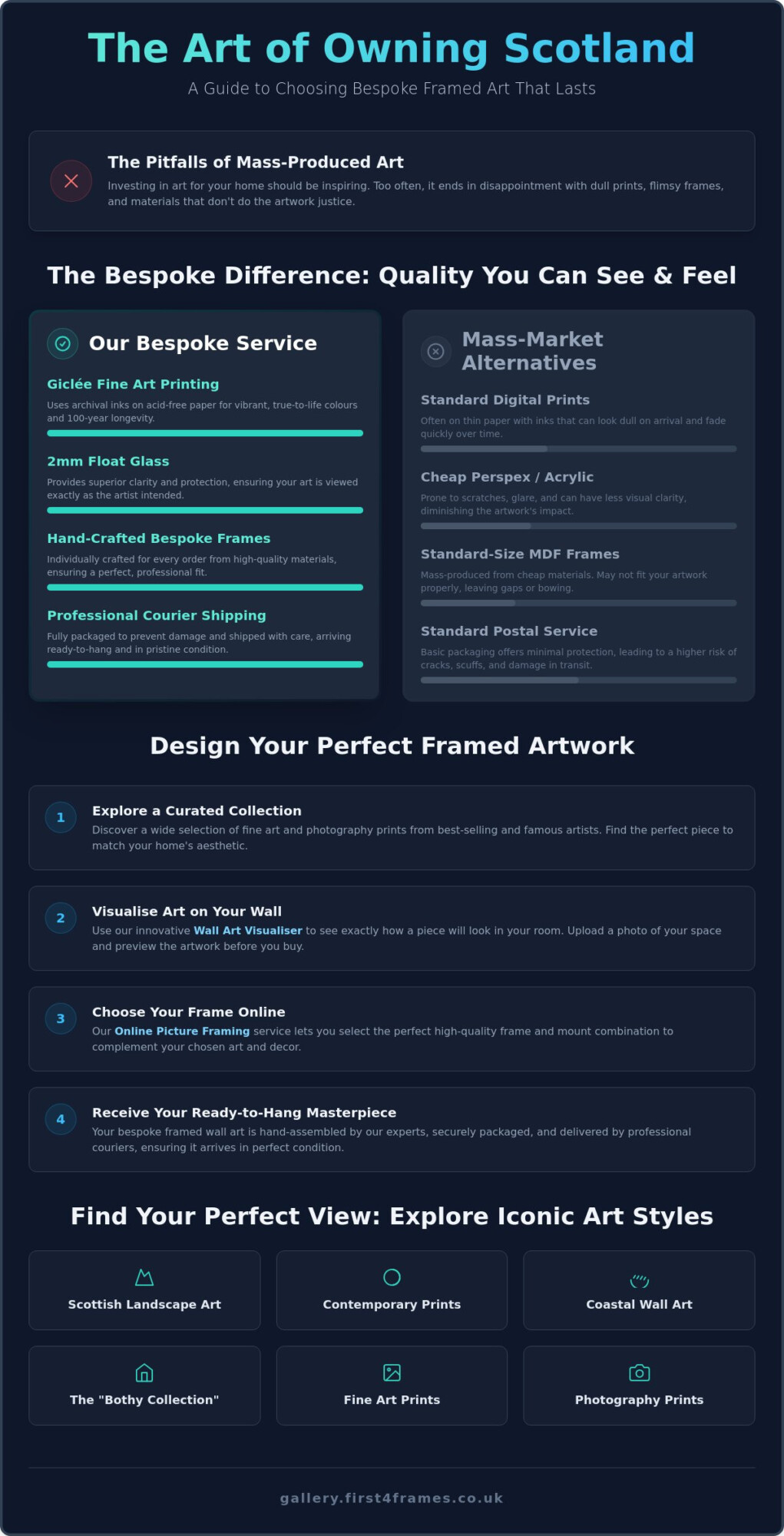 The Art of Owning Scotland

A Guide to Choosing Bespoke Framed Art That Lasts

The Pitfalls of Mass-Produced Art

Investing in art for your home should be inspiring. Too often, it ends in disappointment with dull prints, flimsy frames, and materials that don't do the artwork justice.

The Bespoke Difference: Quality You Can See & Feel

Our Bespoke Service

Giclée Fine Art Printing

Uses archival inks on acid-free paper for vibrant, true-to-life colours and 100-year longevity.

2mm Float Glass

Provides superior clarity and protection, ensuring your art is viewed exactly as the artist intended.

Hand-Crafted Bespoke Frames

Individually crafted for every order from high-quality materials, ensuring a perfect, professional fit.

Professional Courier Shipping

Fully packaged to prevent damage and shipped with care, arriving ready-to-hang and in pristine condition.

Mass-Market Alternatives

Standard Digital Prints

Often on thin paper with inks that can look dull on arrival and fade quickly over time.

Cheap Perspex / Acrylic

Prone to scratches, glare, and can have less visual clarity, diminishing the artwork's impact.

Standard-Size MDF Frames

Mass-produced from cheap materials. May not fit your artwork properly, leaving gaps or bowing.

Standard Postal Service

Basic packaging offers minimal protection, leading to a higher risk of cracks, scuffs, and damage in transit.

Design Your Perfect Framed Artwork

1
Explore a Curated Collection
Discover a wide selection of fine art and photography prints from best-selling and famous artists. Find the perfect piece to match your home's aesthetic.

2
Visualise Art on Your Wall
Use our innovative Wall Art Visualiser to see exactly how a piece will look in your room. Upload a photo of your space and preview the artwork before you buy.

3
Choose Your Frame Online
Our Online Picture Framing service lets you select the perfect high-quality frame and mount combination to complement your chosen art and decor.

4
Receive Your Ready-to-Hang Masterpiece
Your bespoke framed wall art is hand-assembled by our experts, securely packaged, and delivered by professional couriers, ensuring it arrives in perfect condition.

Find Your Perfect View: Explore Iconic Art Styles

Scottish Landscape Art

Contemporary Prints

Coastal Wall Art

The "Bothy Collection"

Fine Art Prints

Photography Prints

gallery.first4frames.co.uk