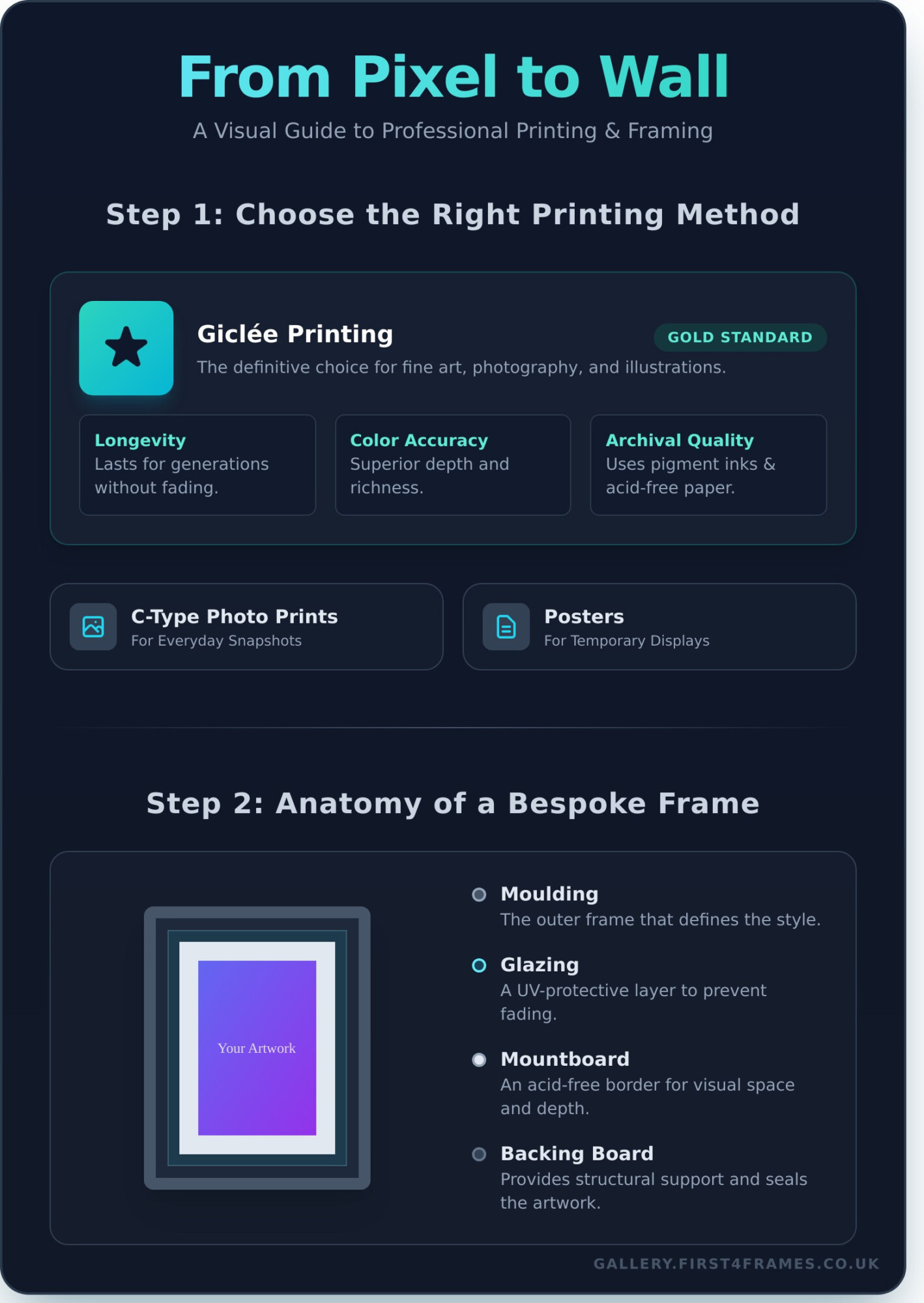 From Pixel to Wall

A Visual Guide to Professional Printing & Framing

Step 1: Choose the Right Printing Method

Giclée Printing

GOLD STANDARD

The definitive choice for fine art, photography, and illustrations.

Longevity
Lasts for generations without fading.

Color Accuracy
Superior depth and richness.

Archival Quality
Uses pigment inks & acid-free paper.

C-Type Photo Prints
For Everyday Snapshots

Posters
For Temporary Displays

Step 2: Anatomy of a Bespoke Frame

Your Artwork

Moulding
The outer frame that defines the style.

Glazing
A UV-protective layer to prevent fading.

Mountboard
An acid-free border for visual space and depth.

Backing Board
Provides structural support and seals the artwork.

GALLERY.FIRST4FRAMES.CO.UK