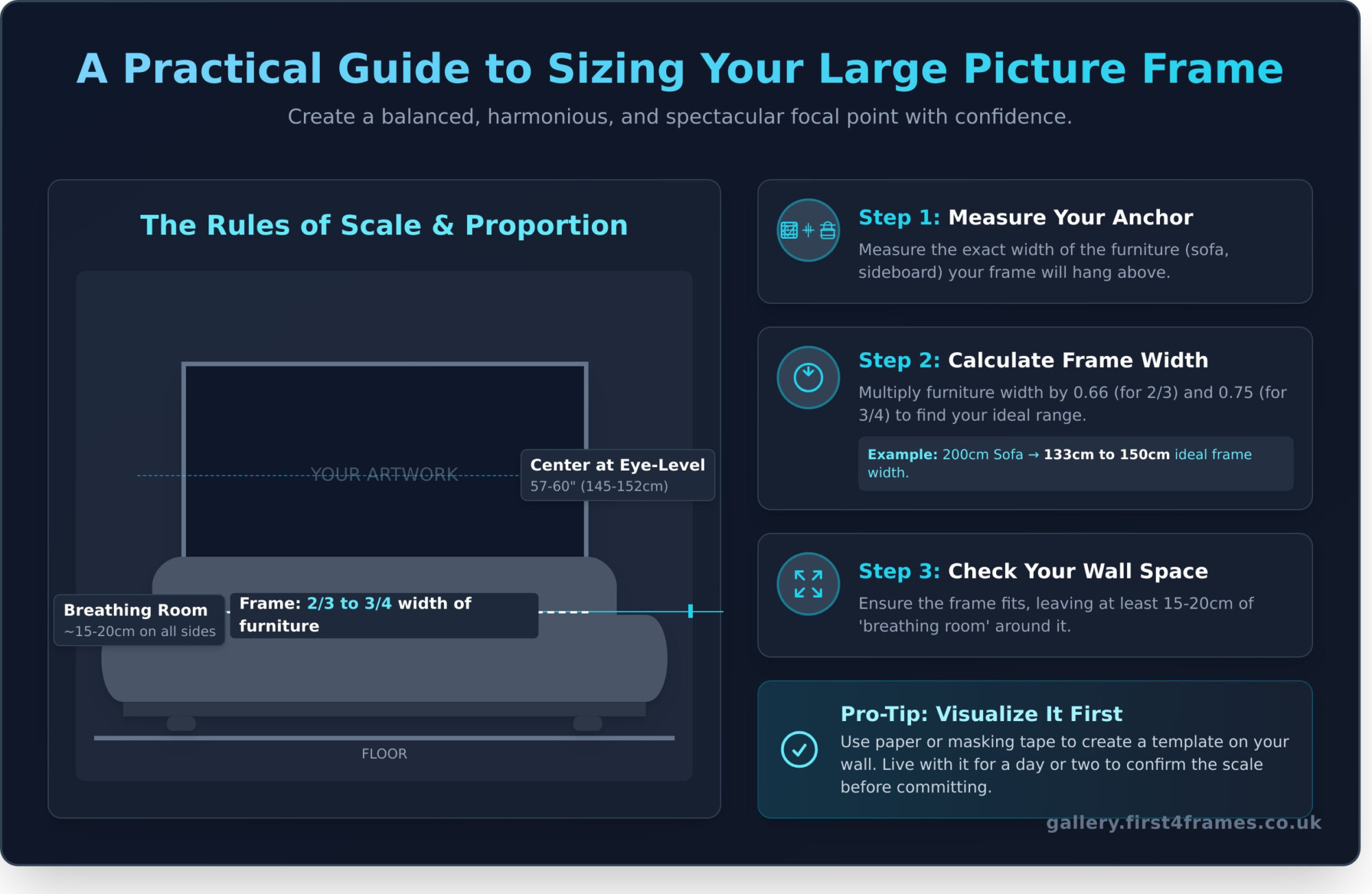 A Practical Guide to Sizing Your Large Picture Frame

Create a balanced, harmonious, and spectacular focal point with confidence.

The Rules of Scale & Proportion

YOUR ARTWORK

Center at Eye-Level
57-60" (145-152cm)

Breathing Room
~15-20cm on all sides

Frame: 2/3 to 3/4 width of furniture

FLOOR

Step 1: Measure Your Anchor
Measure the exact width of the furniture (sofa, sideboard) your frame will hang above.

Step 2: Calculate Frame Width
Multiply furniture width by 0.66 (for 2/3) and 0.75 (for 3/4) to find your ideal range.

Example: 200cm Sofa → 133cm to 150cm ideal frame width.

Step 3: Check Your Wall Space
Ensure the frame fits, leaving at least 15-20cm of 'breathing room' around it.

Pro-Tip: Visualize It First
Use paper or masking tape to create a template on your wall. Live with it for a day or two to confirm the scale before committing.

gallery.first4frames.co.uk