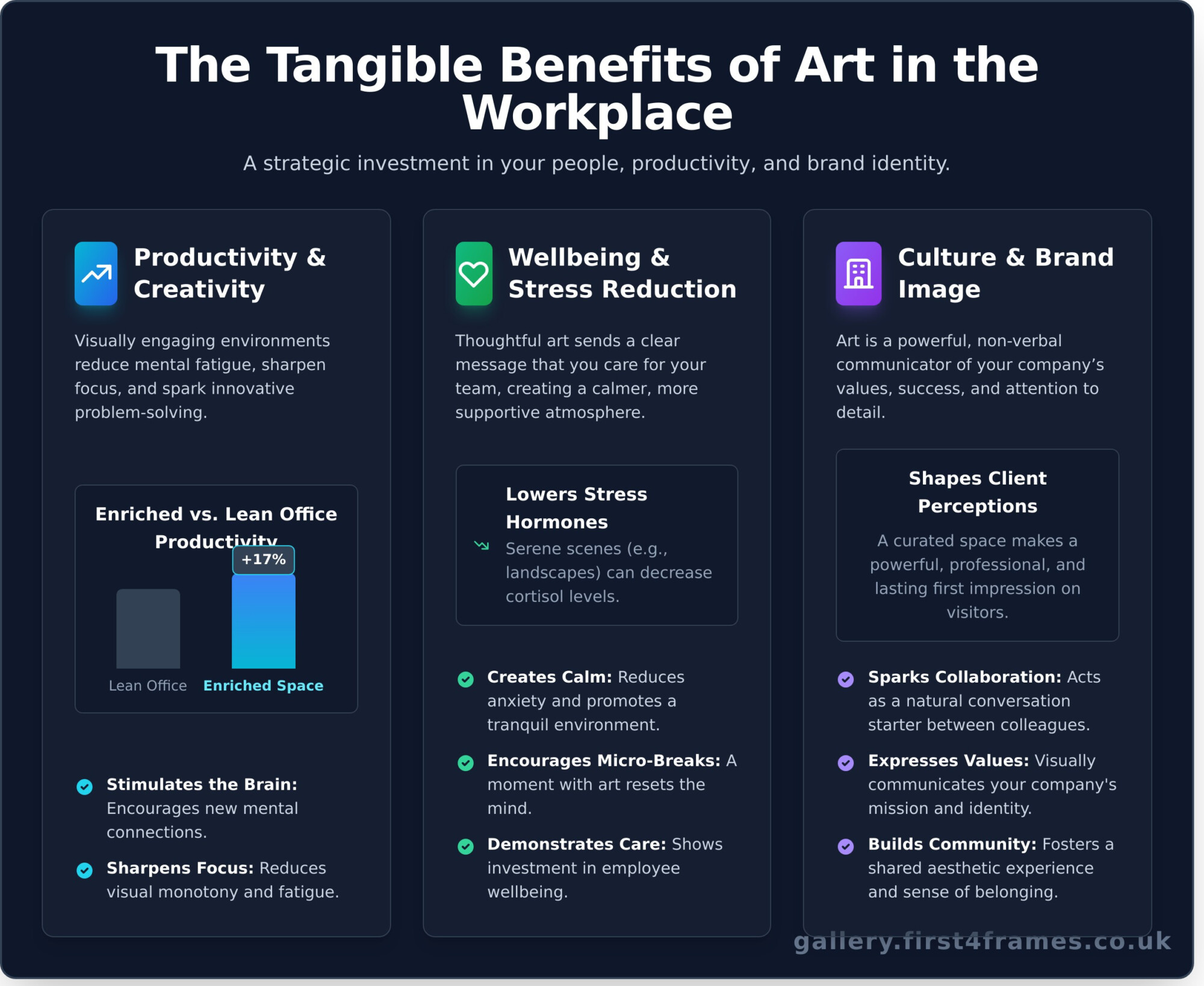 The Tangible Benefits of Art in the Workplace

A strategic investment in your people, productivity, and brand identity.

Productivity & Creativity

Visually engaging environments reduce mental fatigue, sharpen focus, and spark innovative problem-solving.

Enriched vs. Lean Office Productivity

+17%

Lean Office
Enriched Space

Stimulates the Brain: Encourages new mental connections.

Sharpens Focus: Reduces visual monotony and fatigue.

Wellbeing & Stress Reduction

Thoughtful art sends a clear message that you care for your team, creating a calmer, more supportive atmosphere.

Lowers Stress Hormones
Serene scenes (e.g., landscapes) can decrease cortisol levels.

Creates Calm: Reduces anxiety and promotes a tranquil environment.

Encourages Micro-Breaks: A moment with art resets the mind.

Demonstrates Care: Shows investment in employee wellbeing.

Culture & Brand Image

Art is a powerful, non-verbal communicator of your company's values, success, and attention to detail.

Shapes Client Perceptions
A curated space makes a powerful, professional, and lasting first impression on visitors.

Sparks Collaboration: Acts as a natural conversation starter between colleagues.

Expresses Values: Visually communicates your company's mission and identity.

Builds Community: Fosters a shared aesthetic experience and sense of belonging.

gallery.first4frames.co.uk