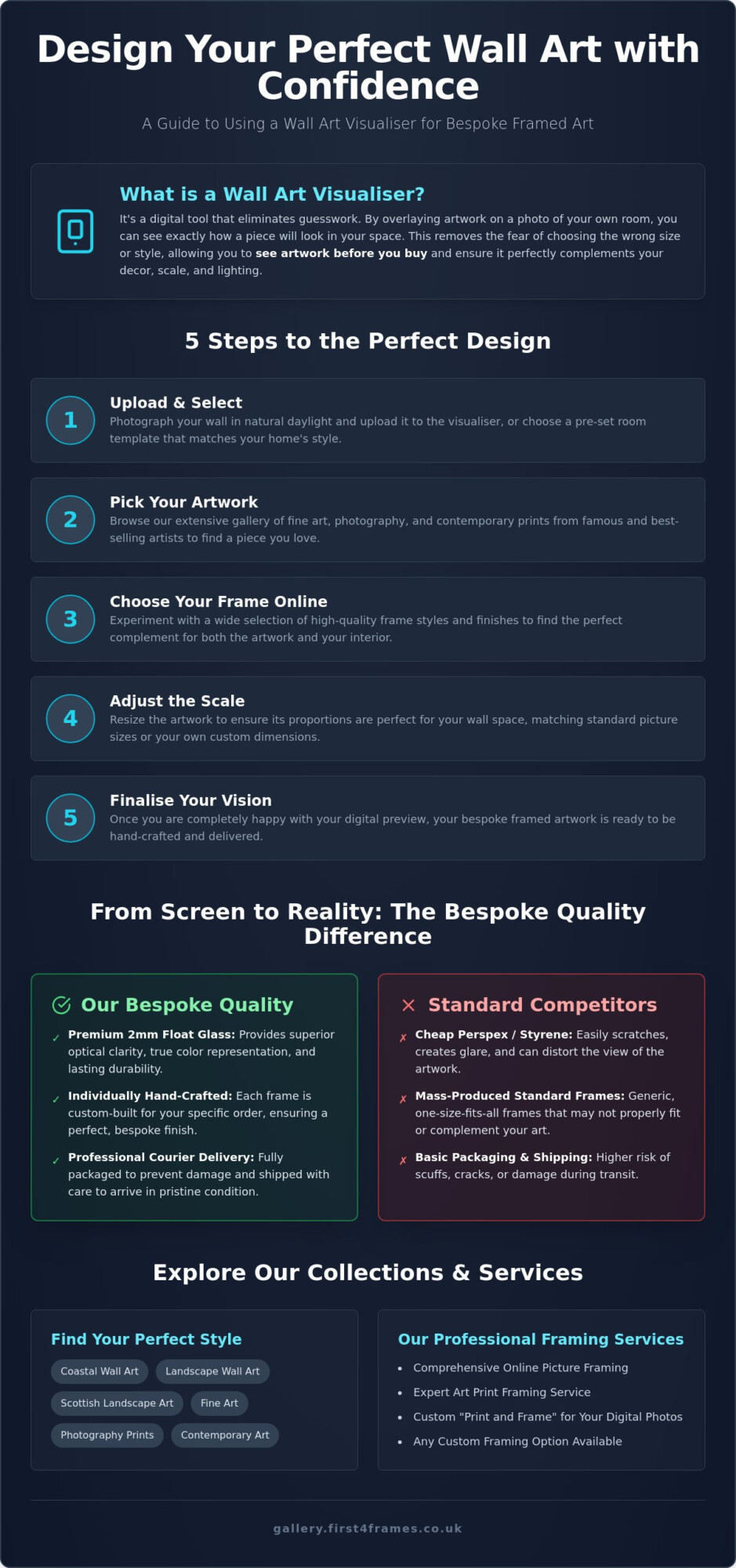 Design Your Perfect Wall Art with Confidence

A Guide to Using a Wall Art Visualiser for Bespoke Framed Art

What is a Wall Art Visualiser?

It's a digital tool that eliminates guesswork. By overlaying artwork on a photo of your own room, you can see exactly how a piece will look in your space. This removes the fear of choosing the wrong size or style, allowing you to see artwork before you buy and ensure it perfectly complements your decor, scale, and lighting.

5 Steps to the Perfect Design

1
Upload & Select
Photograph your wall in natural daylight and upload it to the visualiser, or choose a pre-set room template that matches your home's style.

2
Pick Your Artwork
Browse our extensive gallery of fine art, photography, and contemporary prints from famous and best-selling artists to find a piece you love.

3
Choose Your Frame Online
Experiment with a wide selection of high-quality frame styles and finishes to find the perfect complement for both the artwork and your interior.

4
Adjust the Scale
Resize the artwork to ensure its proportions are perfect for your wall space, matching standard picture sizes or your own custom dimensions.

5
Finalise Your Vision
Once you are completely happy with your digital preview, your bespoke framed artwork is ready to be hand-crafted and delivered.

From Screen to Reality: The Bespoke Quality Difference

Our Bespoke Quality

✓ Premium 2mm Float Glass: Provides superior optical clarity, true color representation, and lasting durability.

✓ Individually Hand-Crafted: Each frame is custom-built for your specific order, ensuring a perfect, bespoke finish.

✓ Professional Courier Delivery: Fully packaged to prevent damage and shipped with care to arrive in pristine condition.

Standard Competitors

✗ Cheap Perspex / Styrene: Easily scratches, creates glare, and can distort the view of the artwork.

✗ Mass-Produced Standard Frames: Generic, one-size-fits-all frames that may not properly fit or complement your art.

✗ Basic Packaging & Shipping: Higher risk of scuffs, cracks, or damage during transit.

Explore Our Collections & Services

Find Your Perfect Style

Coastal Wall Art
Landscape Wall Art
Scottish Landscape Art
Fine Art
Photography Prints
Contemporary Art

Our Professional Framing Services

• Comprehensive Online Picture Framing
• Expert Art Print Framing Service
• Custom "Print and Frame" for Your Digital Photos
• Any Custom Framing Option Available

gallery.first4frames.co.uk