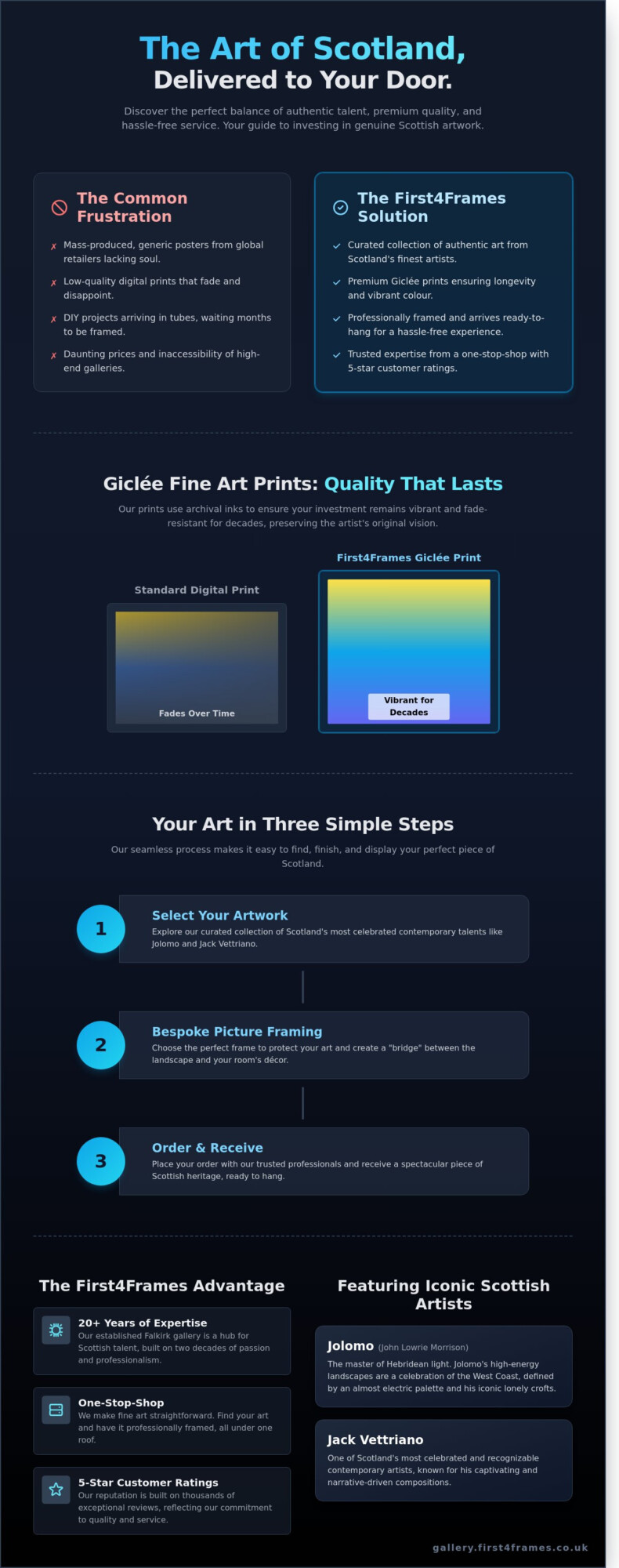 The Art of Scotland,
Delivered to Your Door.

Discover the perfect balance of authentic talent, premium quality, and hassle-free service. Your guide to investing in genuine Scottish artwork.

The Common Frustration

✗ Mass-produced, generic posters from global retailers lacking soul.

✗ Low-quality digital prints that fade and disappoint.

✗ DIY projects arriving in tubes, waiting months to be framed.

✗ Daunting prices and inaccessibility of high-end galleries.

The First4Frames Solution

✓ Curated collection of authentic art from Scotland's finest artists.

✓ Premium Giclée prints ensuring longevity and vibrant colour.

✓ Professionally framed and arrives ready-to-hang for a hassle-free experience.

✓ Trusted expertise from a one-stop-shop with 5-star customer ratings.

Giclée Fine Art Prints: Quality That Lasts

Our prints use archival inks to ensure your investment remains vibrant and fade-resistant for decades, preserving the artist's original vision.

Standard Digital Print

Fades Over Time

First4Frames Giclée Print

Vibrant for Decades

Your Art in Three Simple Steps

Our seamless process makes it easy to find, finish, and display your perfect piece of Scotland.

1

Select Your Artwork

Explore our curated collection of Scotland's most celebrated contemporary talents like Jolomo and Jack Vettriano.

2

Bespoke Picture Framing

Choose the perfect frame to protect your art and create a "bridge" between the landscape and your room's décor.

3

Order & Receive

Place your order with our trusted professionals and receive a spectacular piece of Scottish heritage, ready to hang.

The First4Frames Advantage

20+ Years of Expertise
Our established Falkirk gallery is a hub for Scottish talent, built on two decades of passion and professionalism.

One-Stop-Shop
We make fine art straightforward. Find your art and have it professionally framed, all under one roof.

5-Star Customer Ratings
Our reputation is built on thousands of exceptional reviews, reflecting our commitment to quality and service.

Featuring Iconic Scottish Artists

Jolomo (John Lowrie Morrison)
The master of Hebridean light. Jolomo's high-energy landscapes are a celebration of the West Coast, defined by an almost electric palette and his iconic lonely crofts.

Jack Vettriano
One of Scotland's most celebrated and recognizable contemporary artists, known for his captivating and narrative-driven compositions.

gallery.first4frames.co.uk