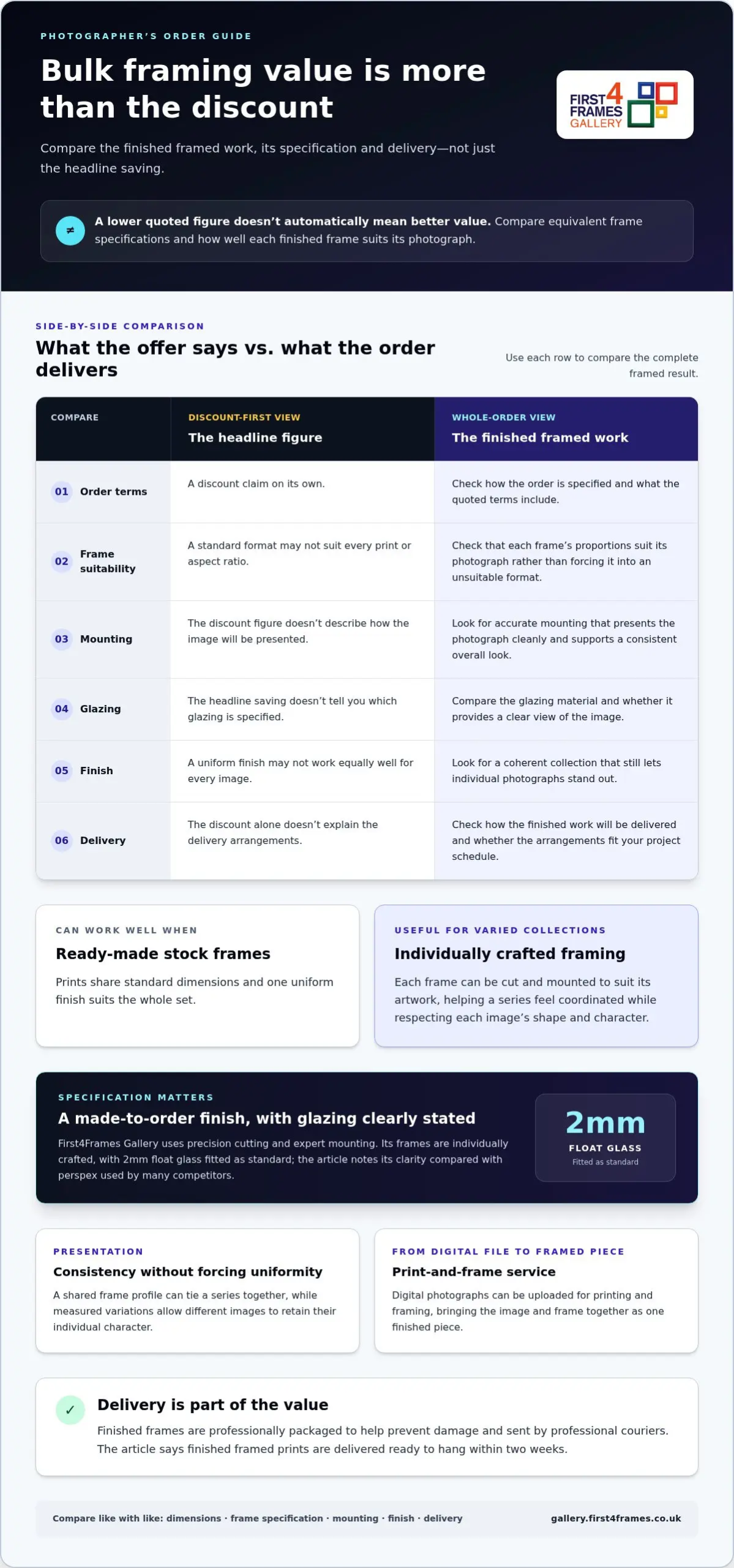 PHOTOGRAPHER'S ORDER GUIDE

Bulk framing value is more than the discount

Compare the finished framed work, its specification and delivery—not just the headline saving.

FIRST4 FRAMES GALLERY

≠ A lower quoted figure doesn't automatically mean better value. Compare equivalent frame specifications and how well each finished frame suits its photograph.

SIDE-BY-SIDE COMPARISON

What the offer says vs. what the order delivers

Use each row to compare the complete framed result.

| COMPARE | DISCOUNT-FIRST VIEW The headline figure | WHOLE-ORDER VIEW The finished framed work |
|---|---|---|
| 01 Order terms | A discount claim on its own. | Check how the order is specified and what the quoted terms include. |
| 02 Frame suitability | A standard format may not suit every print or aspect ratio. | Check that each frame's proportions suit its photograph rather than forcing it into an unsuitable format. |
| 03 Mounting | The discount figure doesn't describe how the image will be presented. | Look for accurate mounting that presents the photograph cleanly and supports a consistent overall look. |
| 04 Glazing | The headline saving doesn't tell you which glazing is specified. | Compare the glazing material and whether it provides a clear view of the image. |
| 05 Finish | A uniform finish may not work equally well for every image. | Look for a coherent collection that still lets individual photographs stand out. |
| 06 Delivery | The discount alone doesn't explain the delivery arrangements. | Check how the finished work will be delivered and whether the arrangements fit your project schedule. |

CAN WORK WELL WHEN

Ready-made stock frames

Prints share standard dimensions and one uniform finish suits the whole set.

USEFUL FOR VARIED COLLECTIONS

Individually crafted framing

Each frame can be cut and mounted to suit its artwork, helping a series feel coordinated while respecting each image's shape and character.

SPECIFICATION MATTERS

A made-to-order finish, with glazing clearly stated

First4Frames Gallery uses precision cutting and expert mounting. Its frames are individually crafted, with 2mm float glass fitted as standard; the article notes its clarity compared with perspex used by many competitors.

2mm
FLOAT GLASS
Fitted as standard

PRESENTATION

Consistency without forcing uniformity

A shared frame profile can tie a series together, while measured variations allow different images to retain their individual character.

FROM DIGITAL FILE TO FRAMED PIECE

Print-and-frame service

Digital photographs can be uploaded for printing and framing, bringing the image and frame together as one finished piece.

✓ Delivery is part of the value

Finished frames are professionally packaged to help prevent damage and sent by professional couriers. The article says finished framed prints are delivered ready to hang within two weeks.

Compare like with like: dimensions · frame specification · mounting · finish · delivery

gallery.first4frames.co.uk